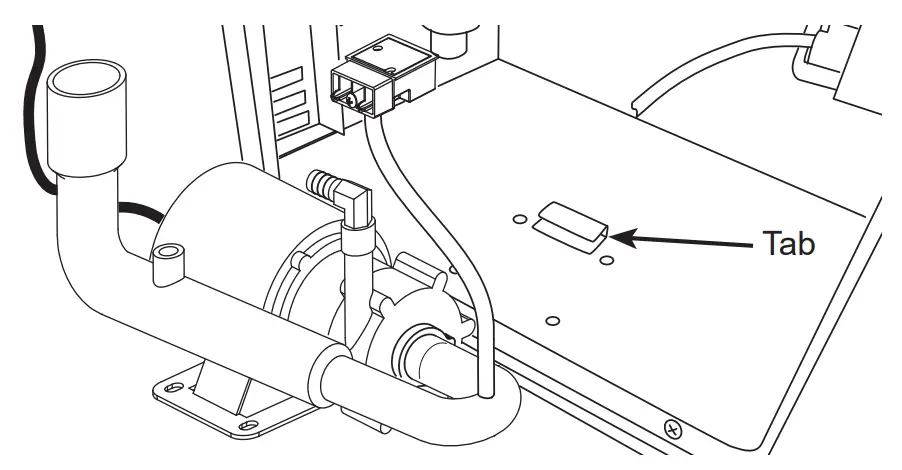 Tab