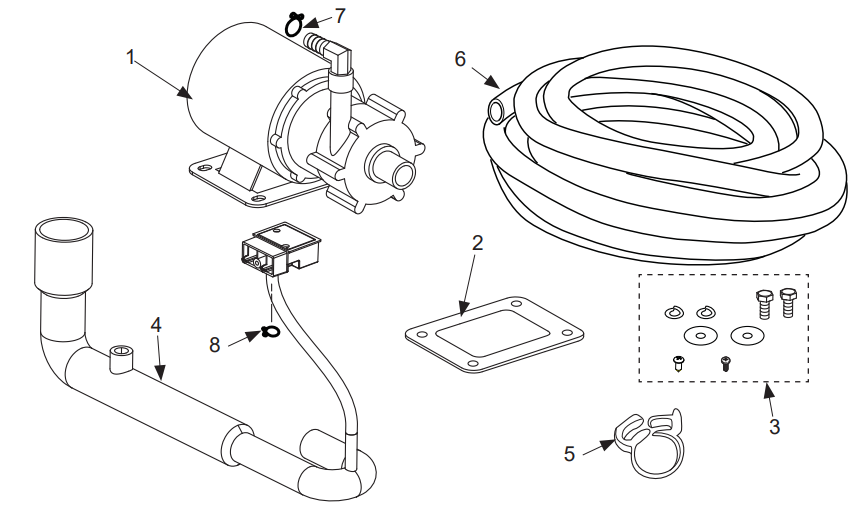 7
1
6
2
4
8
3
5