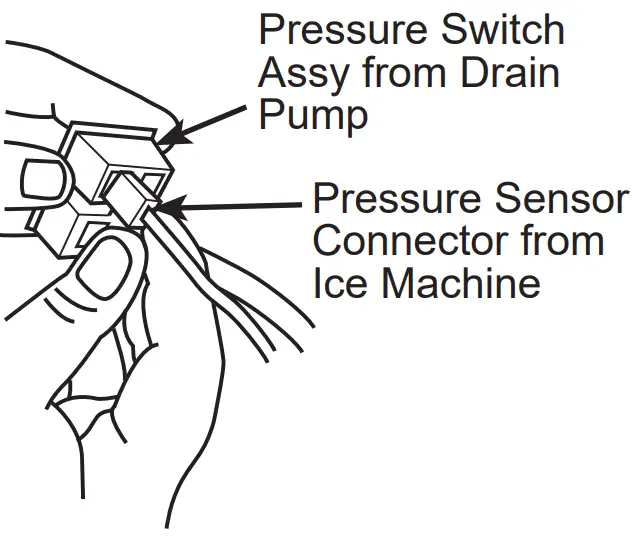 Pressure Switch Assy from Drain Pump

Pressure Sensor Connector from Ice Machine