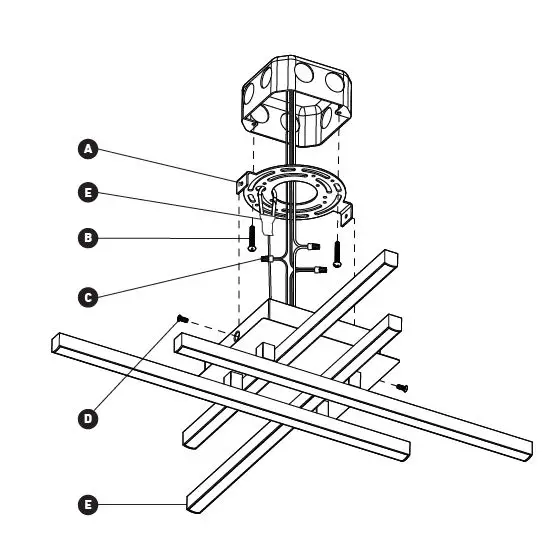 A
E
B
C
D
E