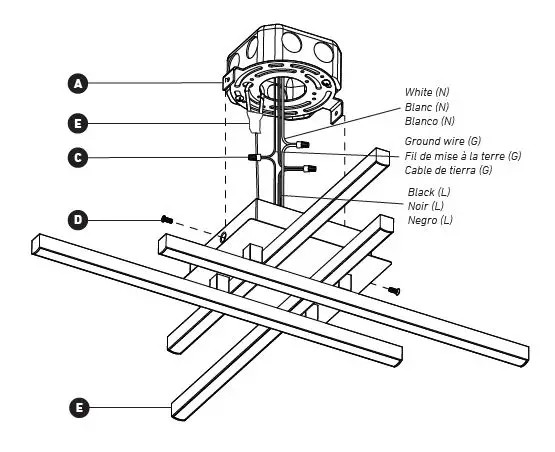 A

E

C

D

E

White (N)
Blanc (N)
Blanco (N)

Ground wire (G)
Fil de mise à la terre (G)
Cable de tierra (G)

Black (L)
Noir (L)
Negro (L)