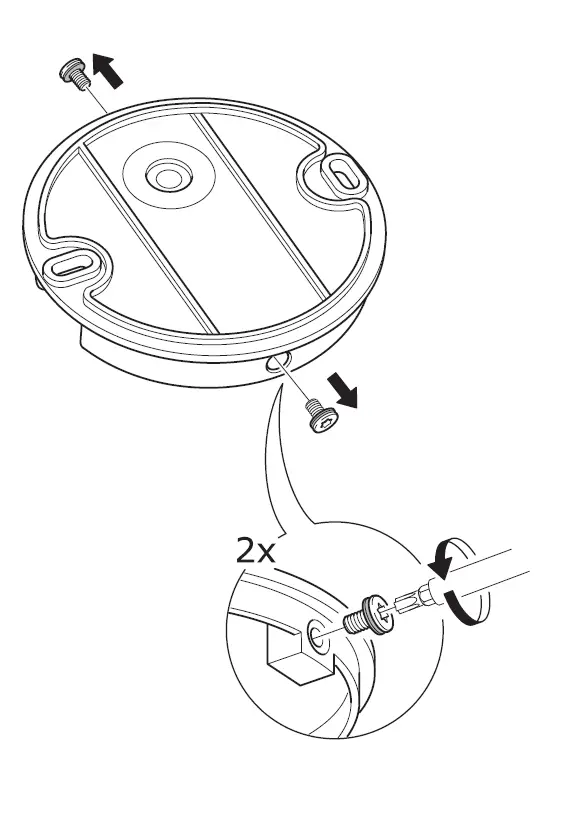 2x