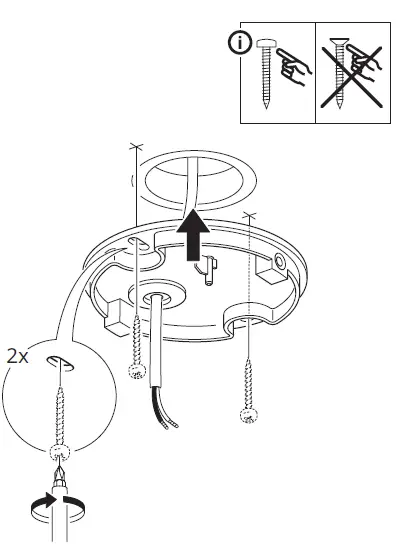 i

2x