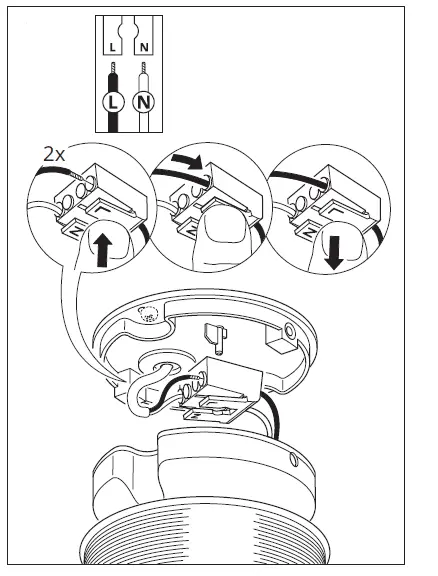 L N
L N
2x
L
N
L
N
L
N