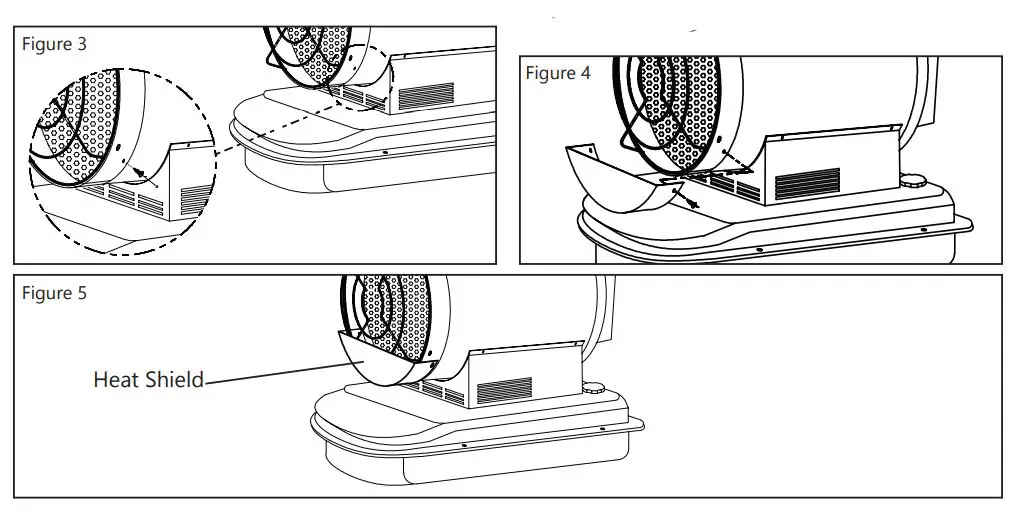 Figure 3

Figure 4

Figure 5

Heat Shield