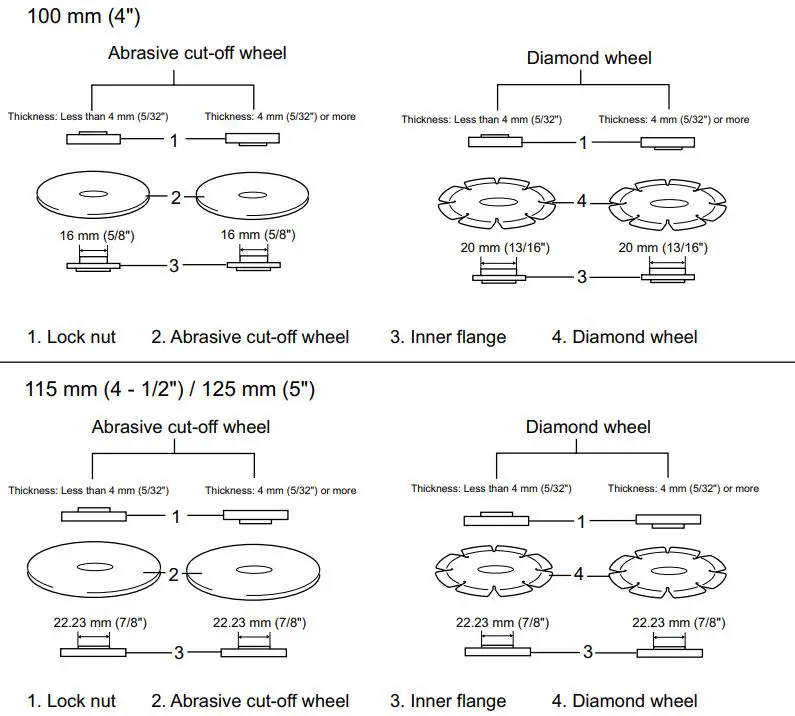 100 mm (4")

Abrasive cut-off wheel

Thickness: Less than 4 mm (5/32")
Thickness: 4 mm (5/32") or more

1

2

16 mm (5/8")
16 mm (5/8")

3

Diamond wheel

Thickness: Less than 4 mm (5/32")
Thickness: 4 mm (5/32") or more

1

4

20 mm (13/16")
20 mm (13/16")

3

1. Lock nut 2. Abrasive cut-off wheel 3. Inner flange 4. Diamond wheel

115 mm (4 - 1/2") / 125 mm (5")

Abrasive cut-off wheel

Thickness: Less than 4 mm (5/32")
Thickness: 4 mm (5/32") or more

1

2

22.23 mm (7/8")
22.23 mm (7/8")

3

Diamond wheel

Thickness: Less than 4 mm (5/32")
Thickness: 4 mm (5/32") or more

1

4

22.23 mm (7/8")
22.23 mm (7/8")

3

1. Lock nut 2. Abrasive cut-off wheel 3. Inner flange 4. Diamond wheel