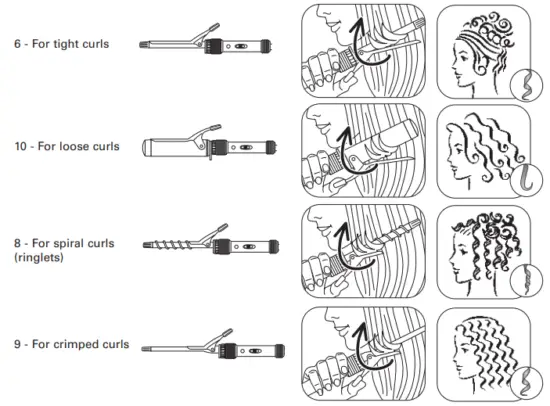 6 - For tight curls

10 - For loose curls

8 - For spiral curls (ringlets)

9 - For crimped curls