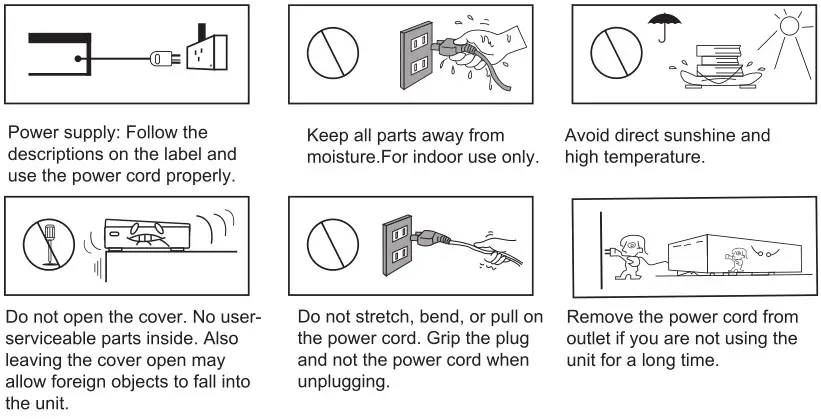 Power supply: Follow the descriptions on the label and use the power cord properly.

Keep all parts away from moisture.For indoor use only.

Avoid direct sunshine and high temperature.

Do not open the cover. No user-serviceable parts inside. Also leaving the cover open may allow foreign objects to fall into the unit.

Do not stretch, bend, or pull on the power cord. Grip the plug and not the power cord when unplugging.

Remove the power cord from outlet if you are not using the unit for a long time.