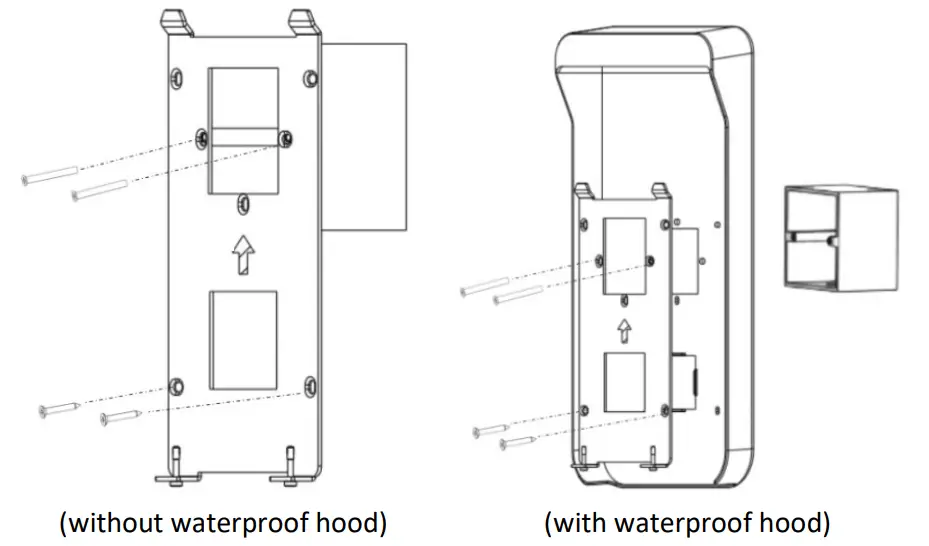 (without waterproof hood)

(with waterproof hood)