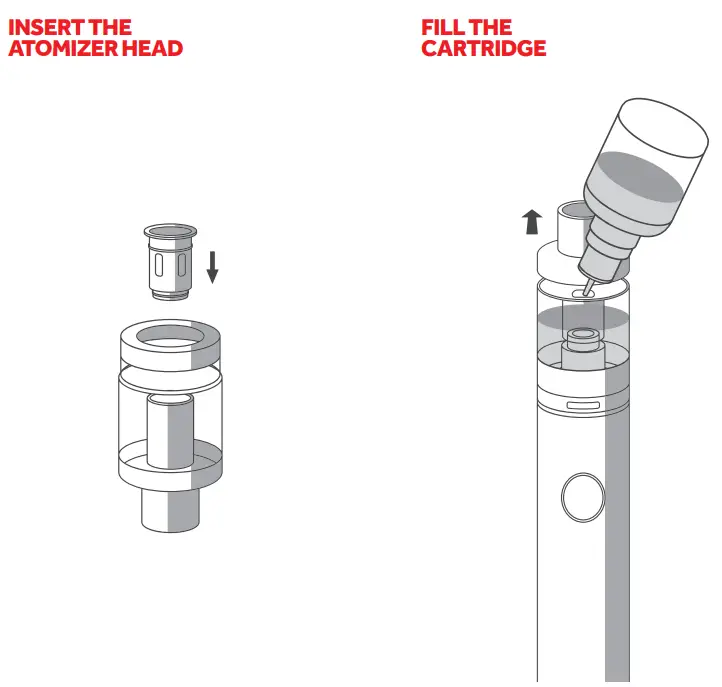 INSERT THE ATOMIZER HEAD

FILL THE CARTRIDGE