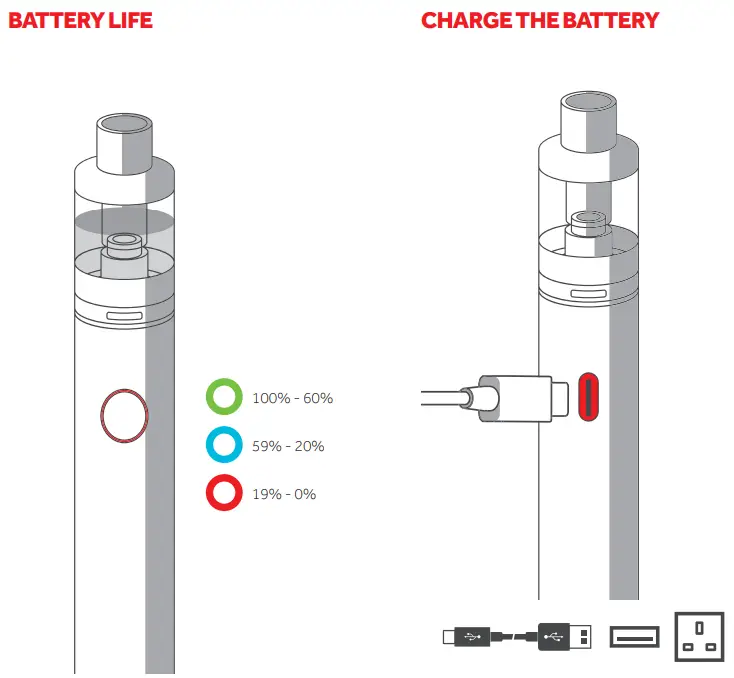 BATTERY LIFE

100% - 60%

59% - 20%

19% - 0%

CHARGE THE BATTERY