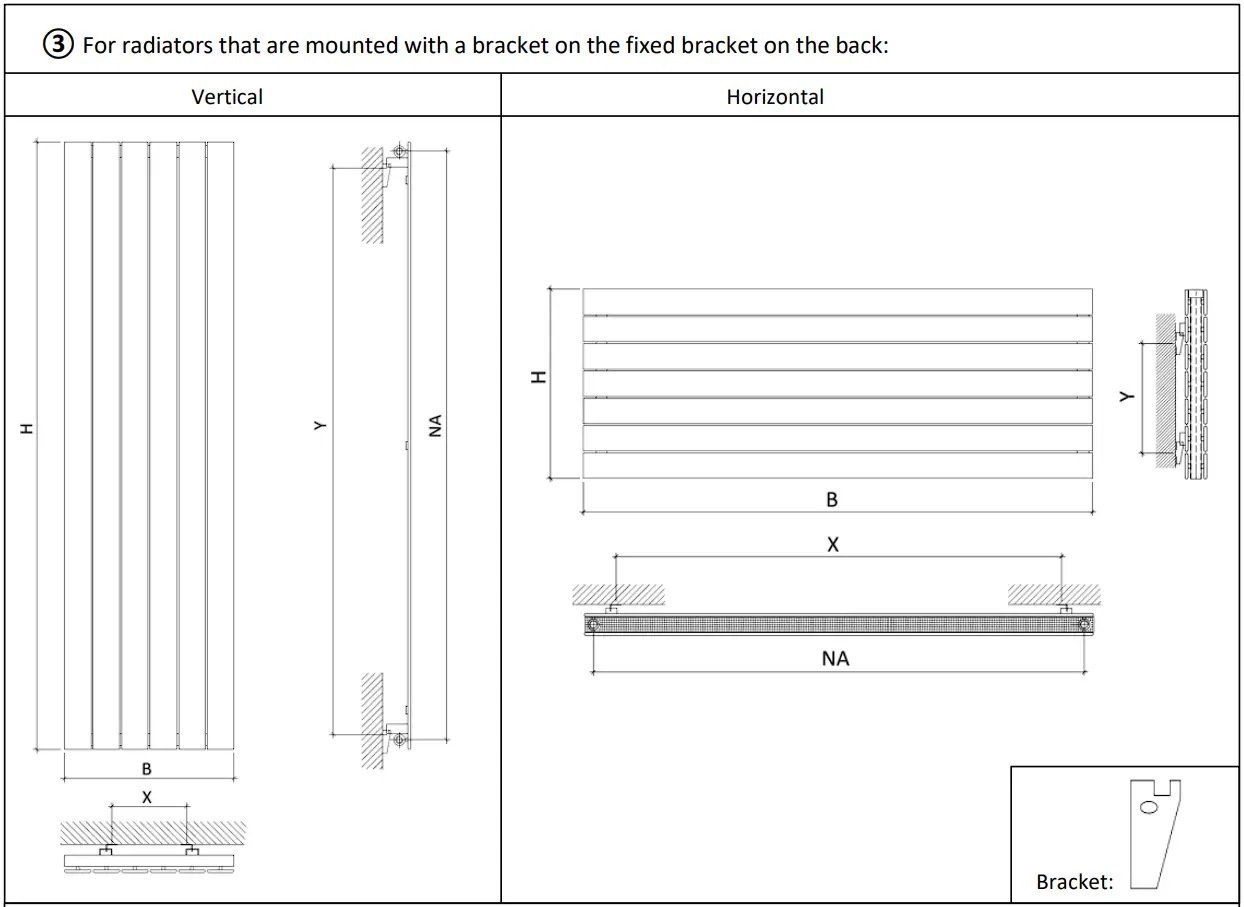 ③ For radiators that are mounted with a bracket on the fixed bracket on the back:

| Vertical | Horizontal |
|---|---|
| H Y NA B X | H Y B X NA Bracket: |