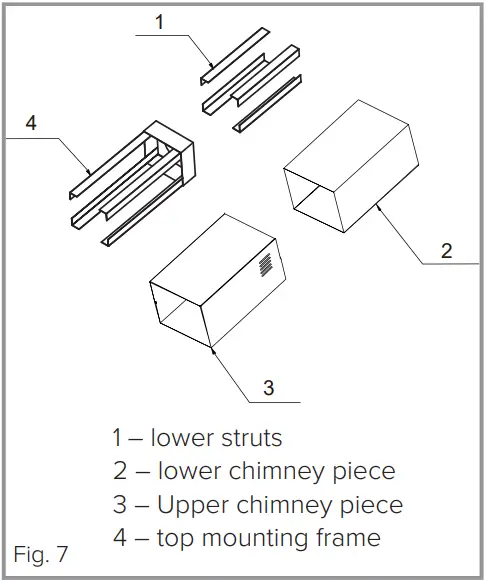 1

4

2

3

1 – lower struts
2 – lower chimney piece
3 – Upper chimney piece
4 – top mounting frame

Fig. 7