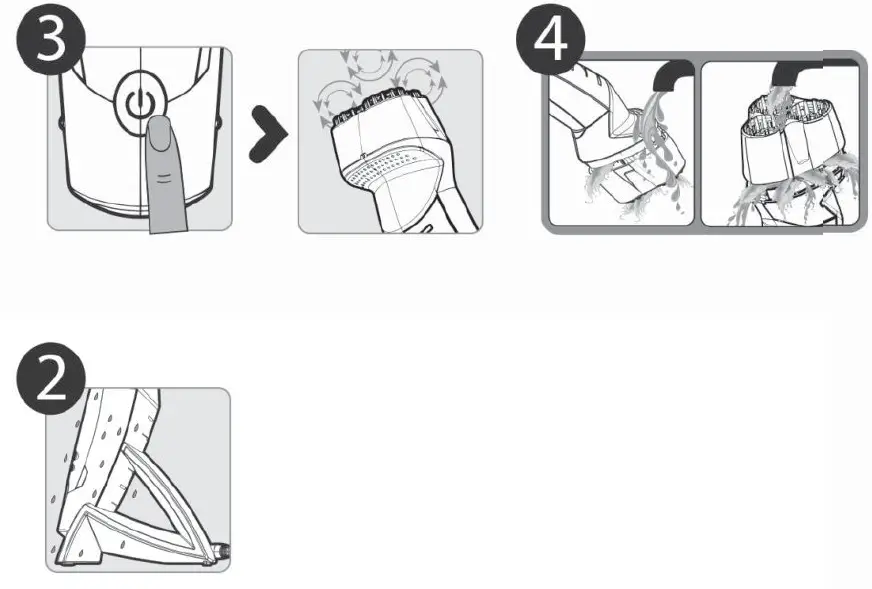 3

4

2