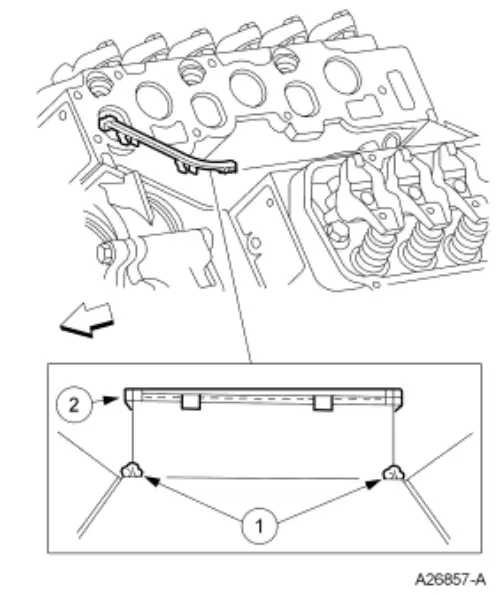 2

1

A26857-A