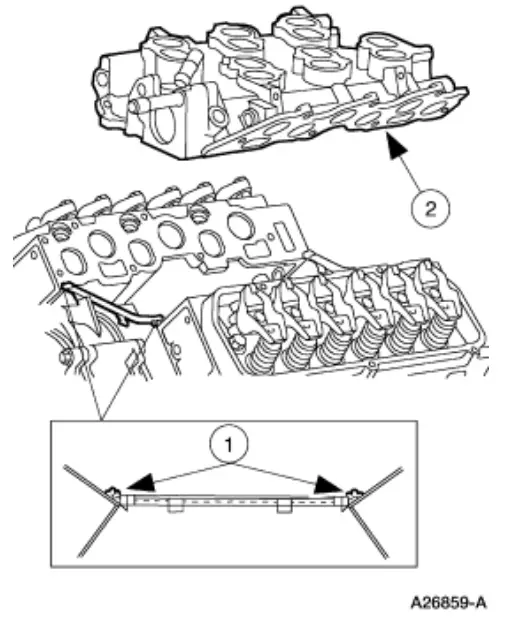 2

1

A26859-A