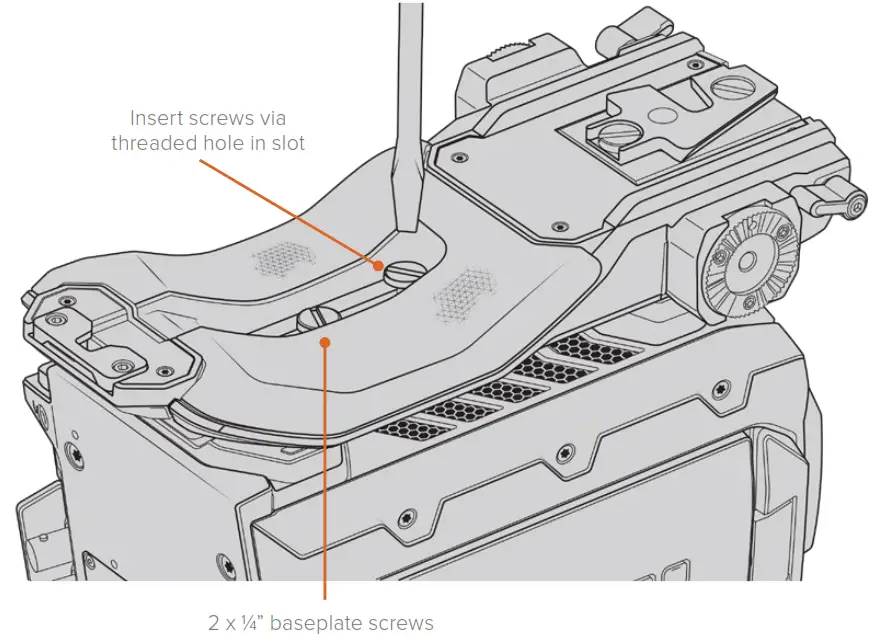 Insert screws via threaded hole in slot

2 x ¼" baseplate screws