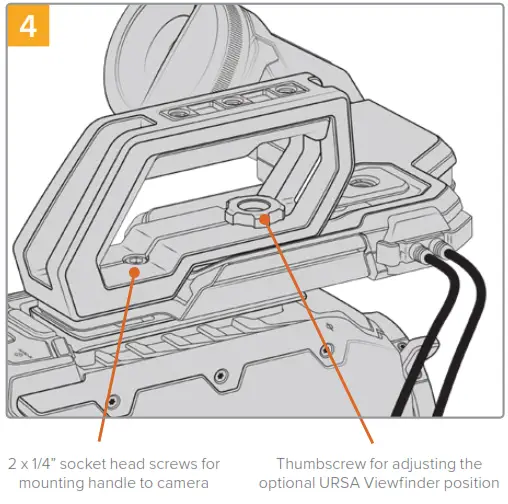 4

2 x 1/4" socket head screws for mounting handle to camera

Thumbscrew for adjusting the optional URSA Viewfinder position