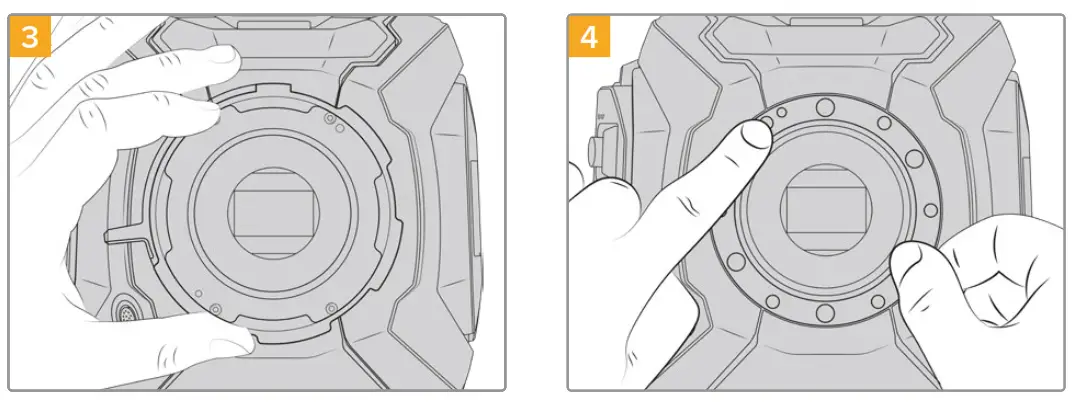 3

4