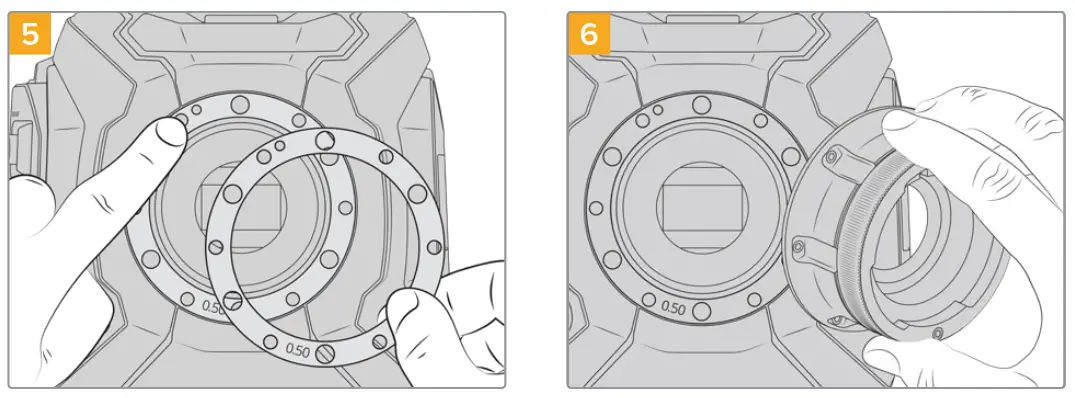 5

0.50

0.50

6

0.50