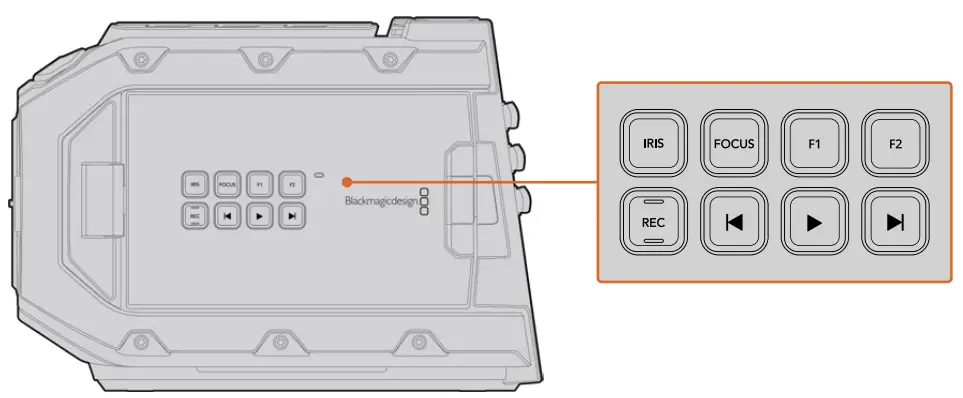 IRIS FOCUS F1 F2
REC

Blackmagicdesign

IRIS FOCUS F1 F2
REC