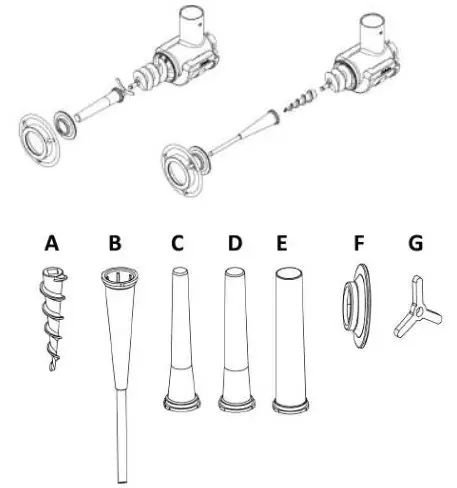 A B C D E F G