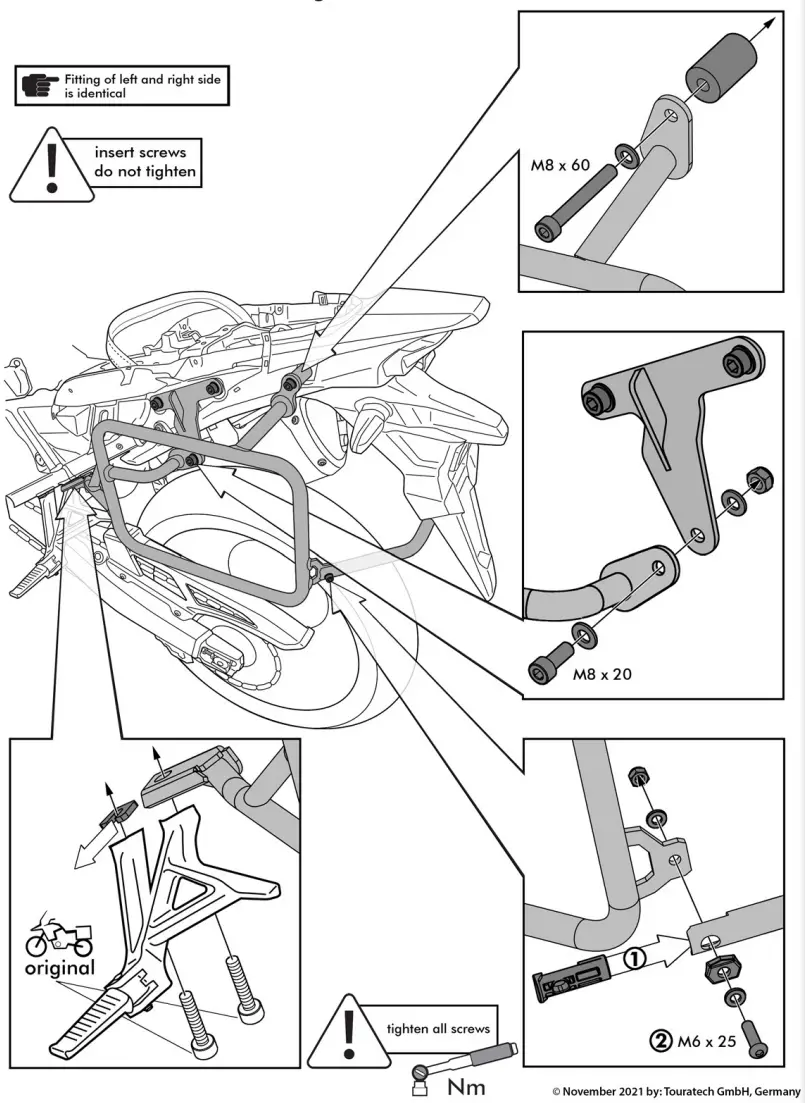 Fitting of left and right side is identical

insert screws do not tighten

M8 x 60

M8 x 20

original

①

② M6 x 25

tighten all screws

Nm

© November 2021 by: Touratech GmbH, Germany