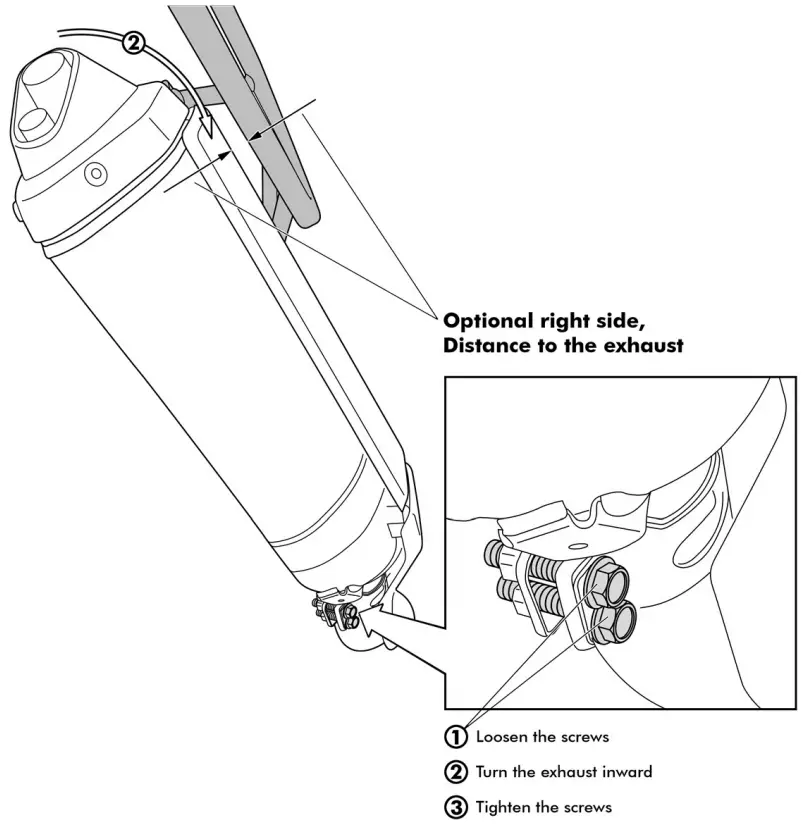 ②

Optional right side,
Distance to the exhaust

① Loosen the screws

② Turn the exhaust inward

③ Tighten the screws