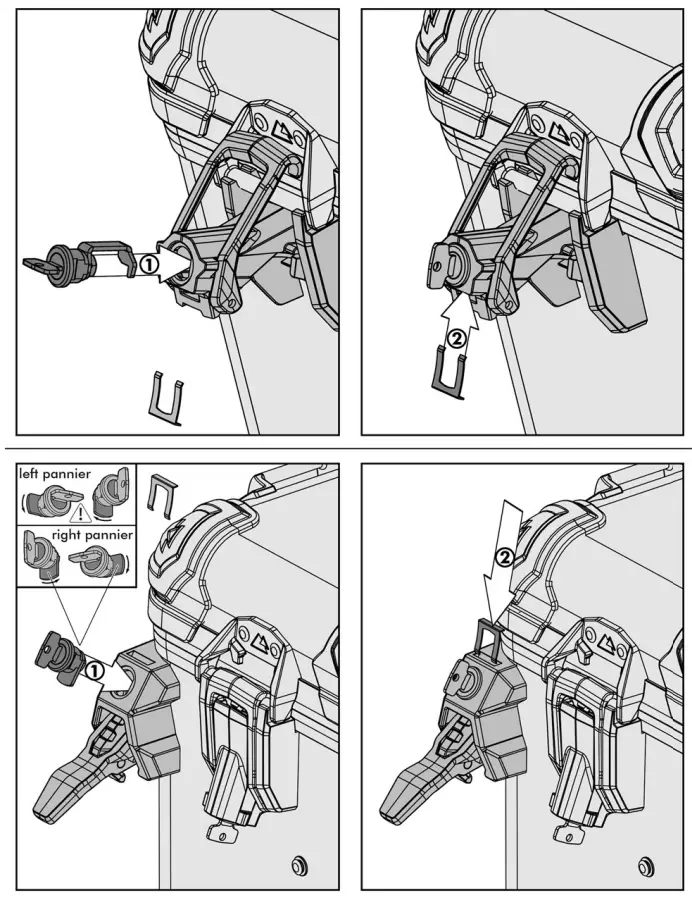 ①

②

left pannier

right pannier

①

②