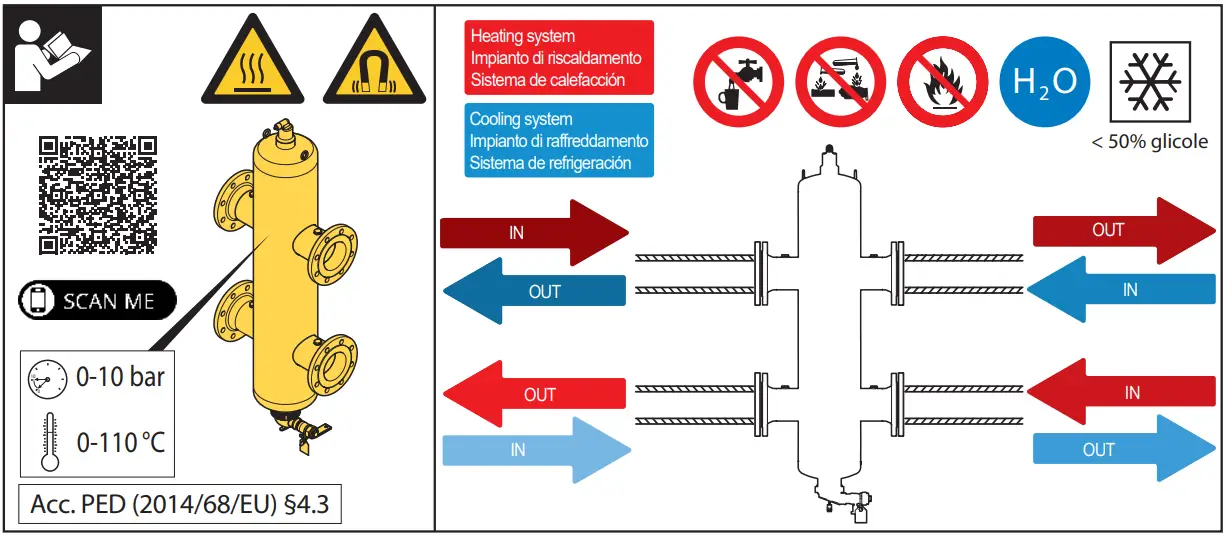 SCAN ME

0-10 bar

0-110 °C

Acc. PED (2014/68/EU) §4.3

Heating system
Impianto di riscaldamento
Sistema de calefacción

Cooling system
Impianto di raffreddamento
Sistema de refrigeración

$H_2O$

< 50% glicole

IN

OUT

OUT

IN

OUT

IN

IN

OUT