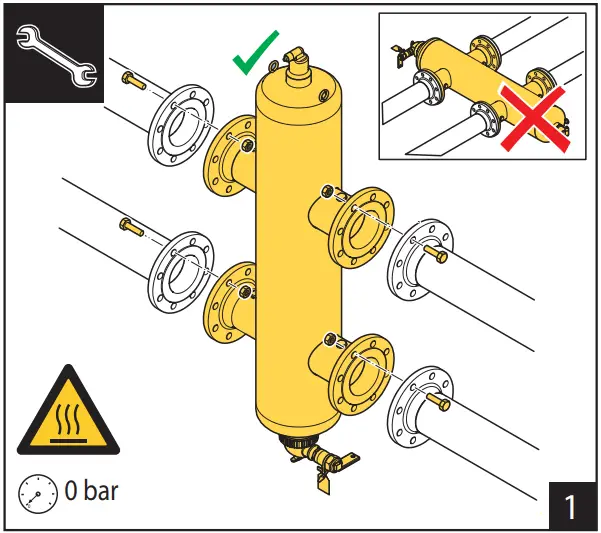 0 bar

1