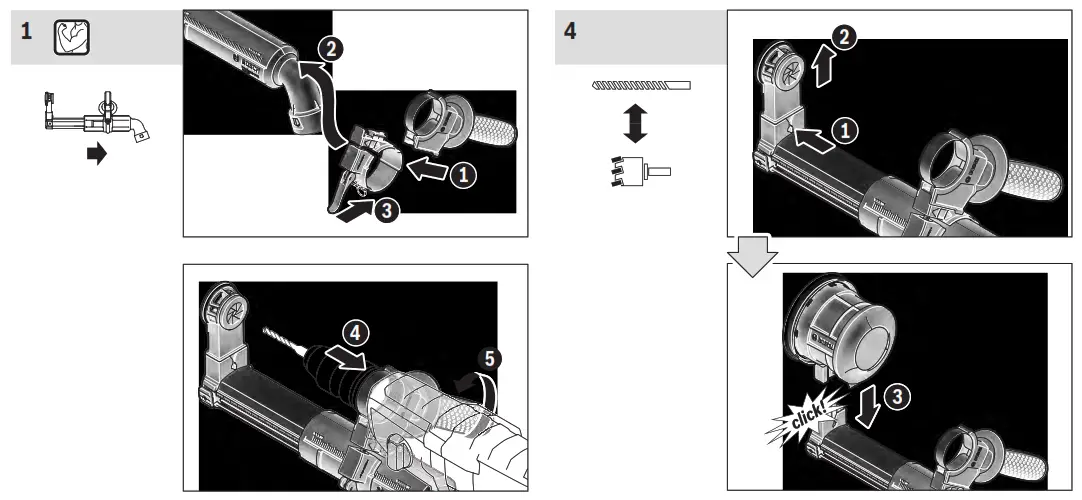 1

2

1

3

4

5

4

2

1

3

click!