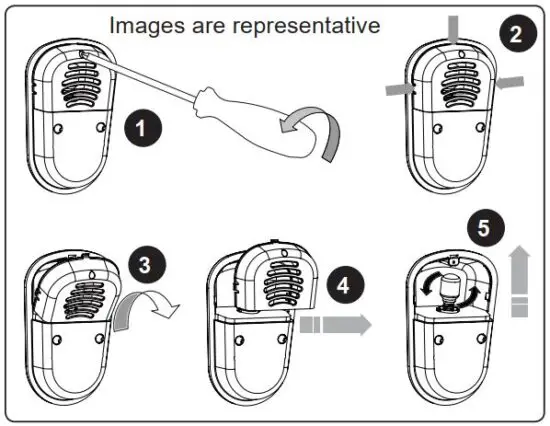 Images are representative

1

2

3

4

5