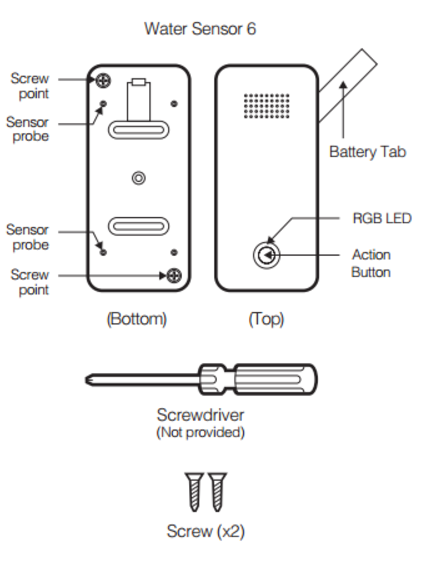 Water Sensor 6

Screw point

Sensor probe

Sensor probe

Screw point

Battery Tab

RGB LED

Action Button

(Bottom)

(Top)

Screwdriver
(Not provided)

Screw (x2)