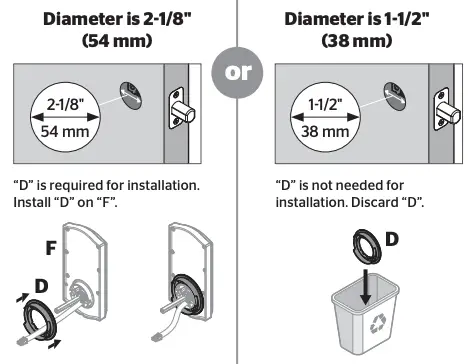 Diameter is 2-1/8" (54 mm)

2-1/8"
54 mm

"D" is required for installation. Install "D" on "F".

F
D

or

Diameter is 1-1/2" (38 mm)

1-1/2"
38 mm

"D" is not needed for installation. Discard "D".

D