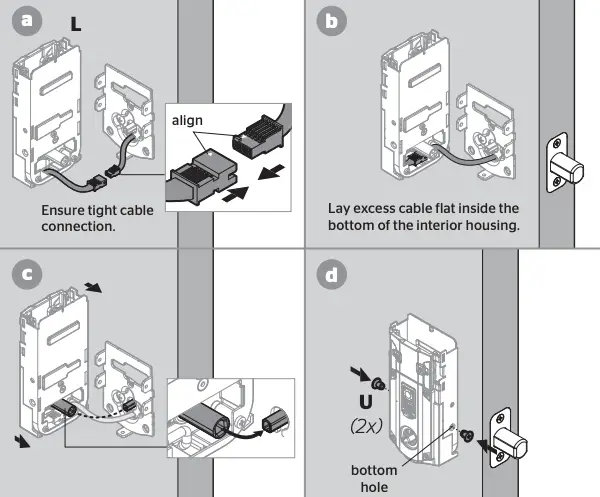 a

L

align

Ensure tight cable connection.

b

Lay excess cable flat inside the bottom of the interior housing.

c

d

U
(2x)

bottom hole