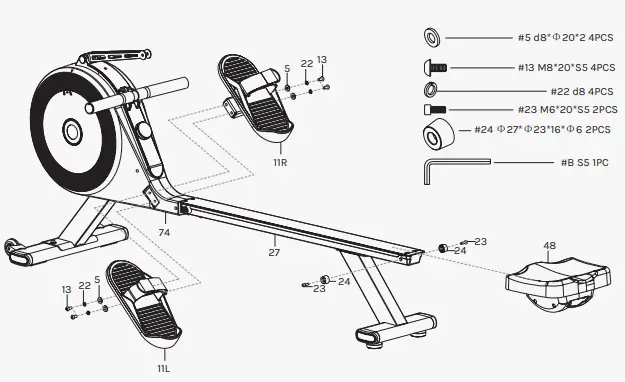 #5 d8*Φ20*2 4PCS
#13 M8*20*S5 4PCS
#22 d8 4PCS
#23 M6*20*S5 2PCS
#24 Φ27*Φ23*16*Φ6 2PCS
#B S5 1PC

5
22
13
11R
74
27
23
24
48
24
23
13
22
5
11L