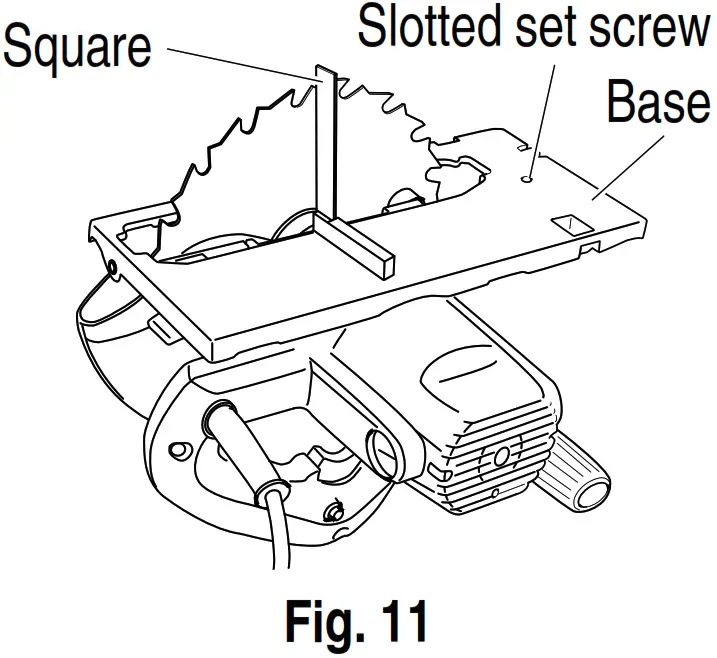 Square
Slotted set screw
Base
Fig. 11