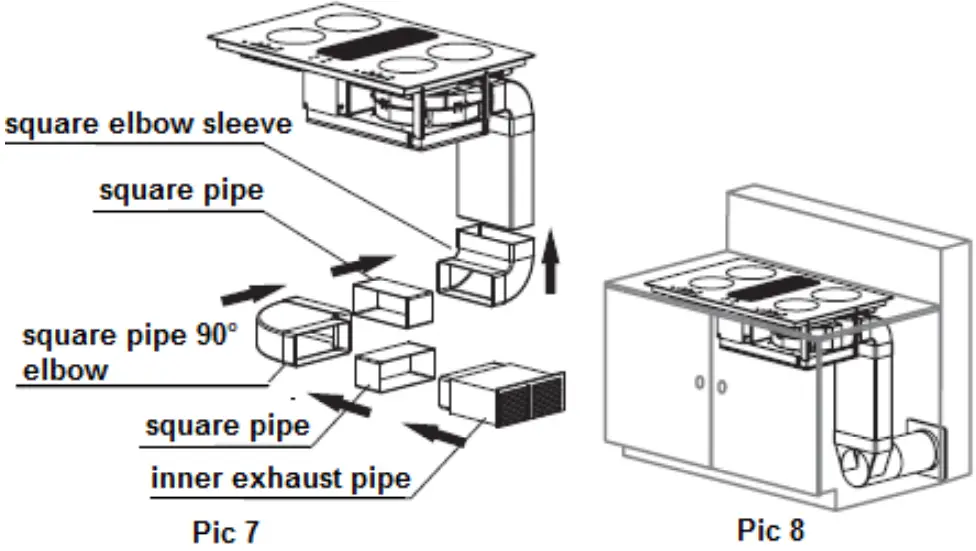 square elbow sleeve
square pipe
square pipe 90° elbow
square pipe
inner exhaust pipe
Pic 7
Pic 8