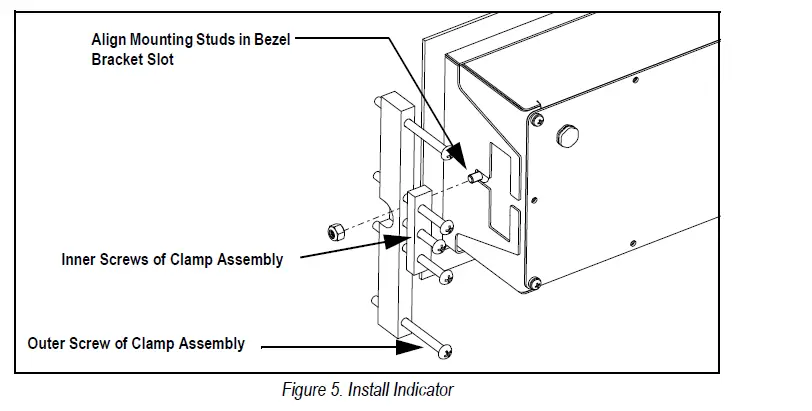 Align Mounting Studs in Bezel Bracket Slot

Inner Screws of Clamp Assembly

Outer Screw of Clamp Assembly

Figure 5. Install Indicator