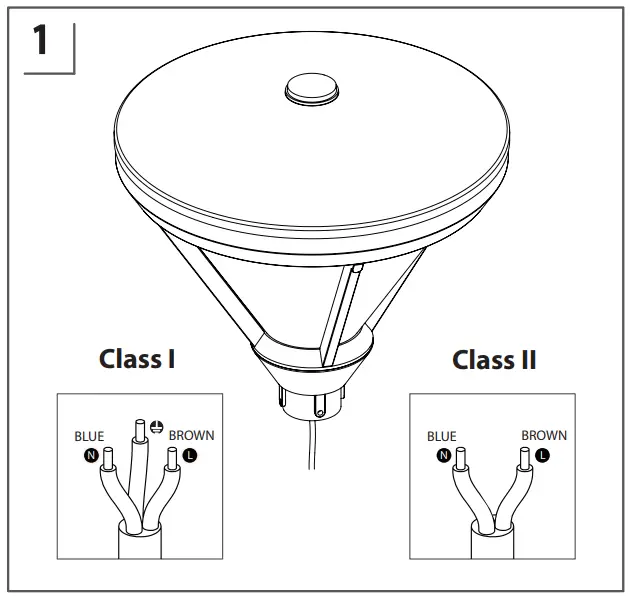 1

Class I

BLUE
N
BROWN
L

Class II

BLUE
N
BROWN
L