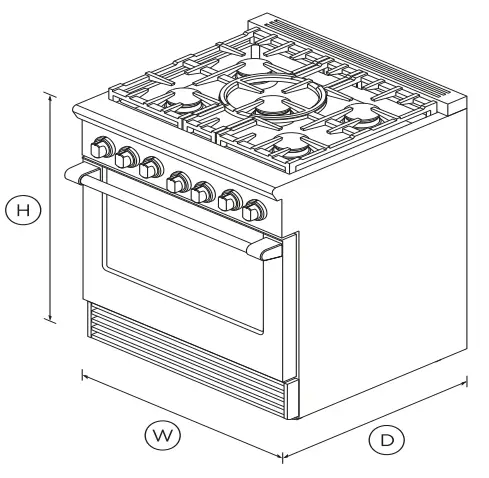 H
W
D