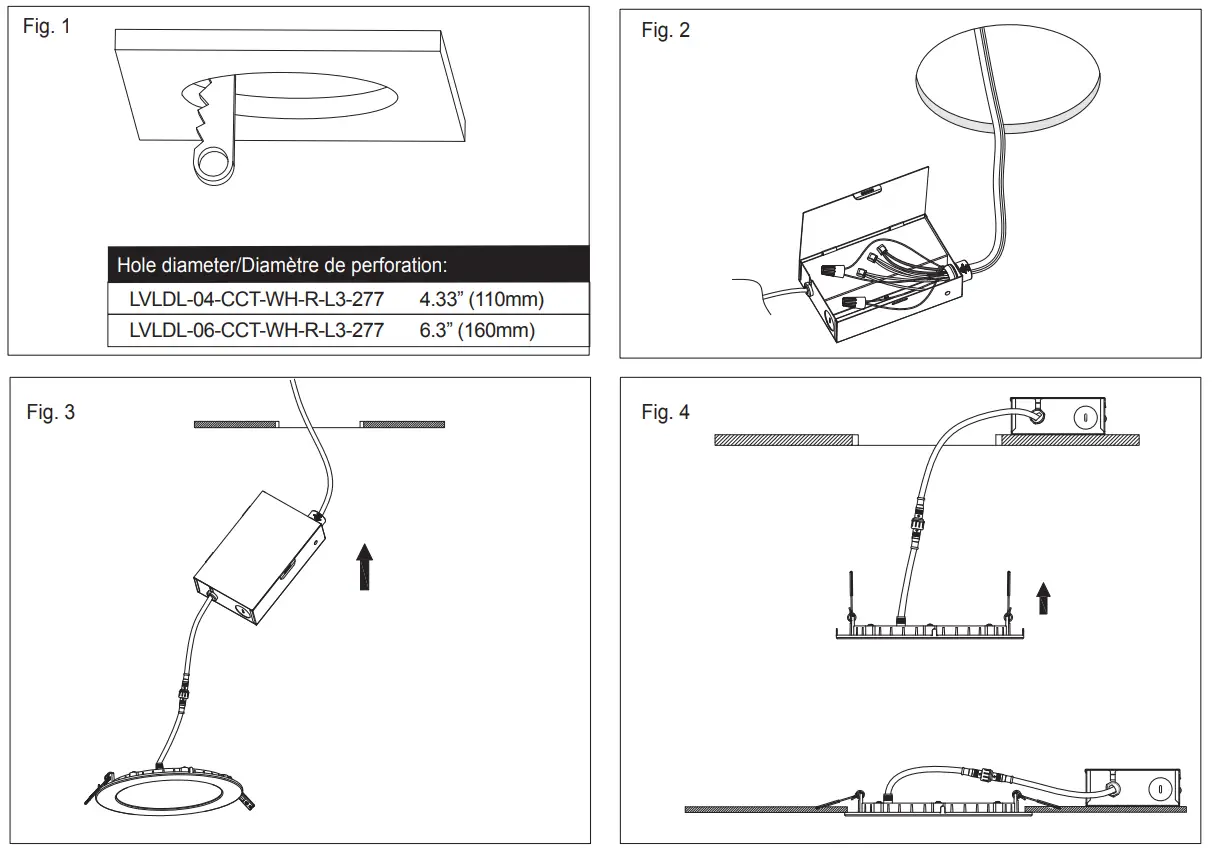 Fig. 1

| Hole diameter/Diamètre de perforation: | |
|---|---|
| LVLDL-04-CCT-WH-R-L3-277 | 4.33" (110mm) |
| LVLDL-06-CCT-WH-R-L3-277 | 6.3" (160mm) |

Fig. 2

Fig. 3

Fig. 4