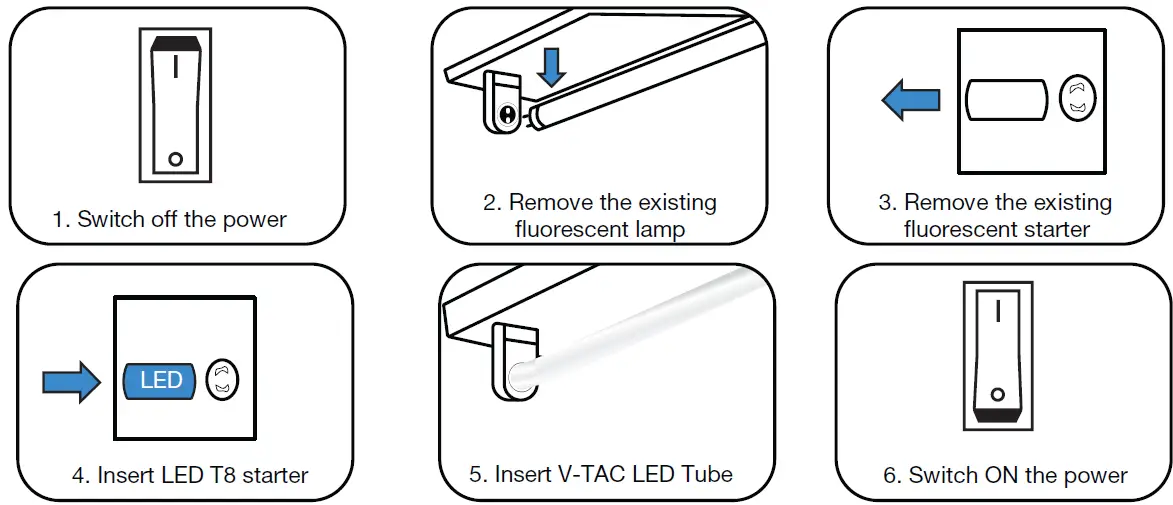 1. Switch off the power

2. Remove the existing fluorescent lamp

3. Remove the existing fluorescent starter

LED

4. Insert LED T8 starter

5. Insert V-TAC LED Tube

6. Switch ON the power