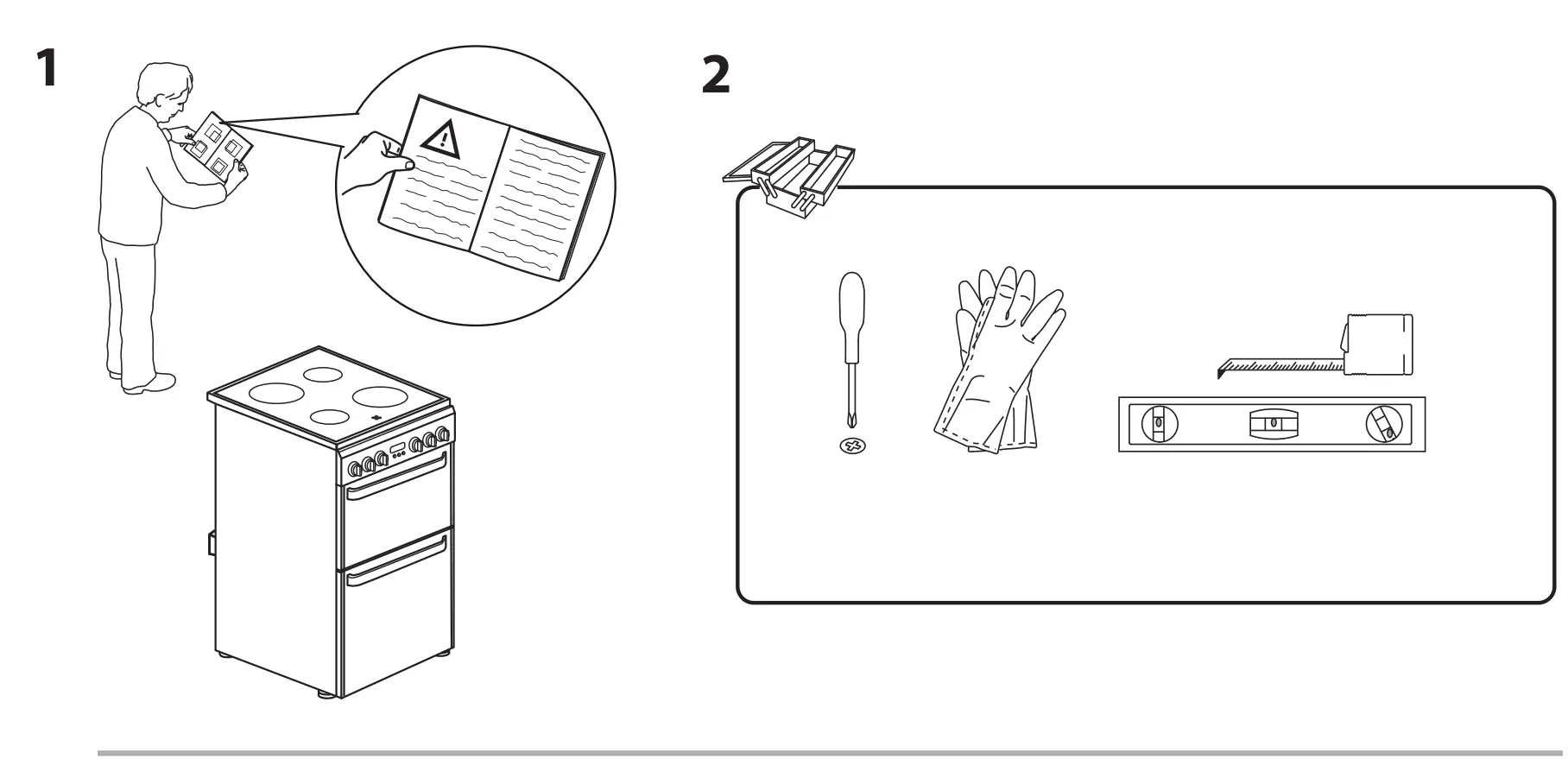 1

2