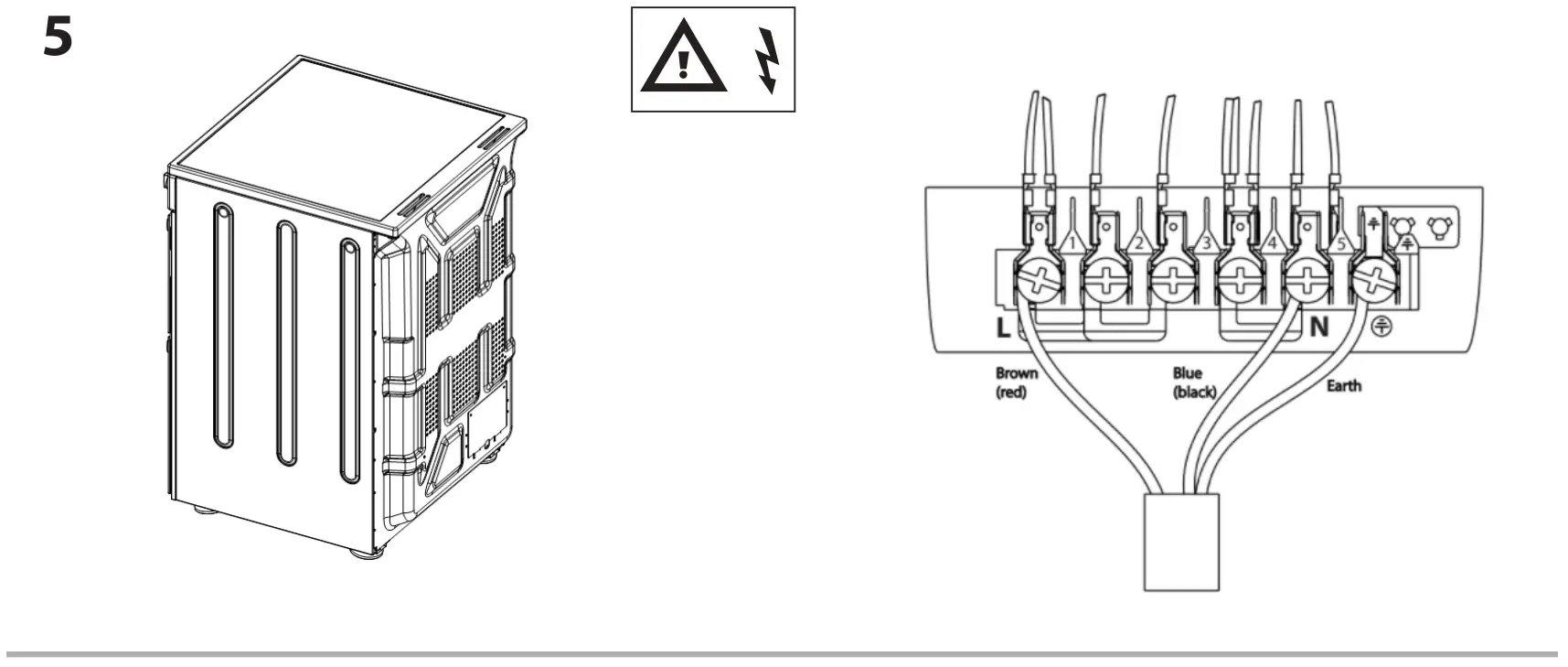 5

1 2 3 4 5

L N

Brown (red)

Blue (black)

Earth