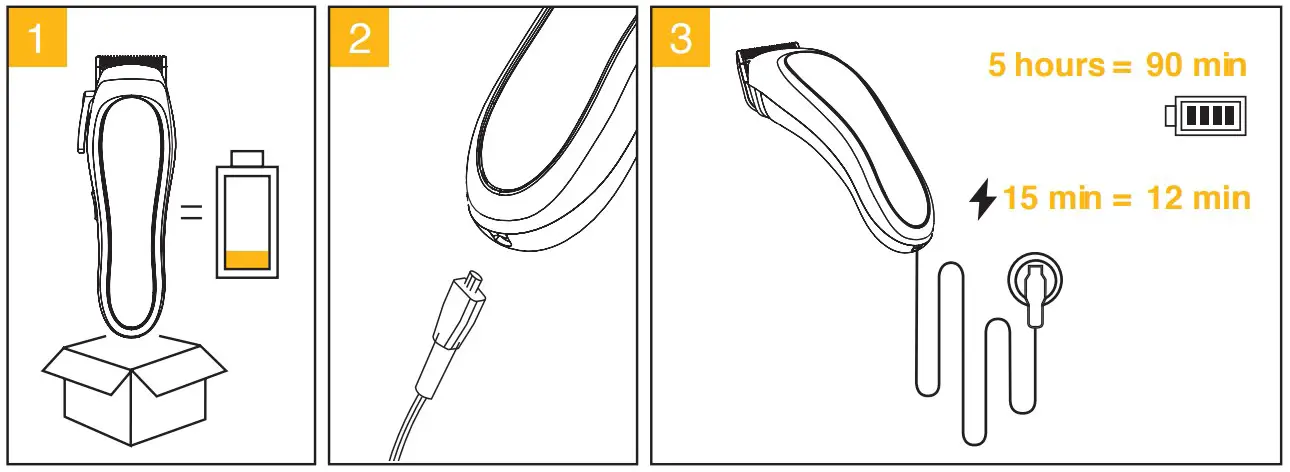 1

=

2

3

5 hours = 90 min

15 min = 12 min