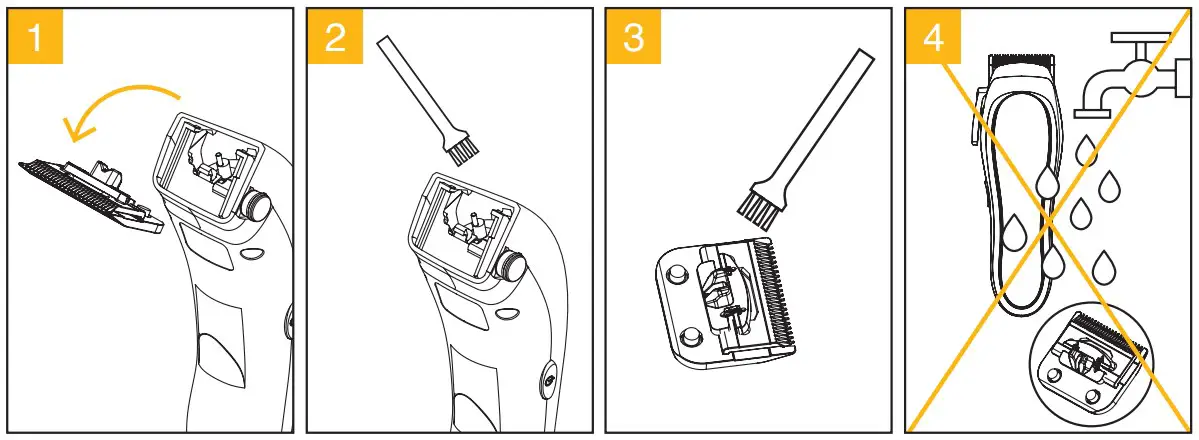 1

2

3

4