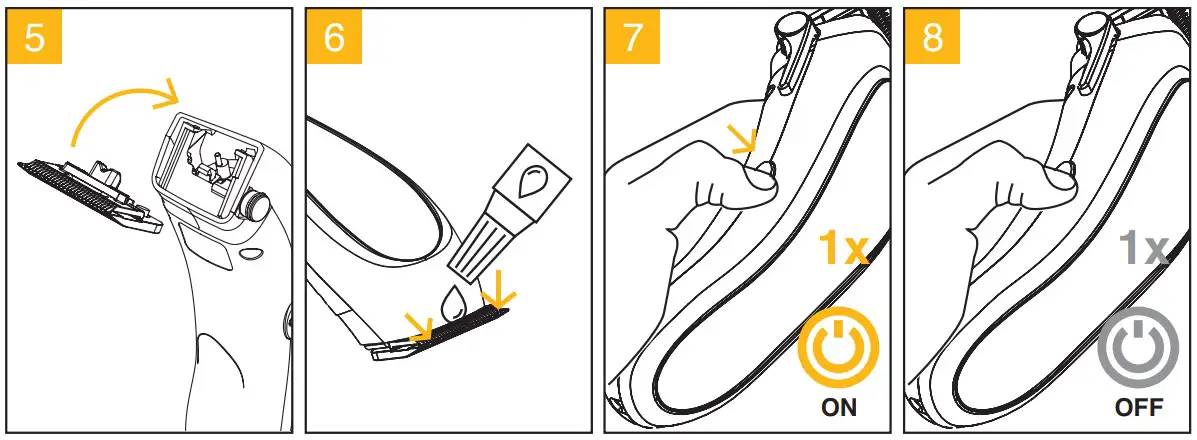 5

6

7

1x

ON

8

1x

OFF