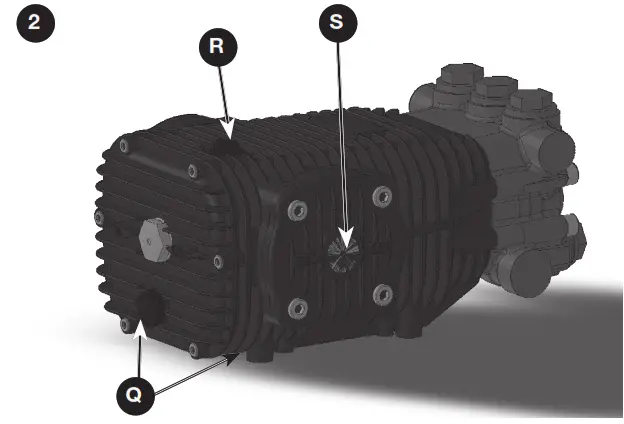 2

R

S

Q